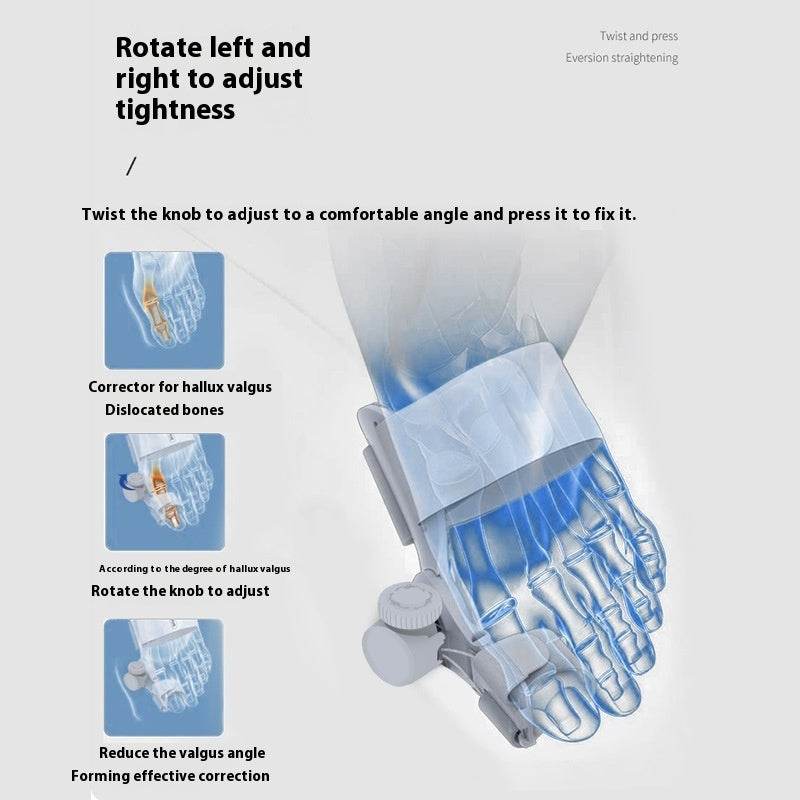 Rotate left and right to adjust tightness

Twist and press
Eversion straightening

/

Twist the knob to adjust to a comfortable angle and press it to fix it.

Corrector for hallux valgus
Dislocated bones

According to the degree of hallux valgus
Rotate the knob to adjust

Reduce the valgus angle
Forming effective correction