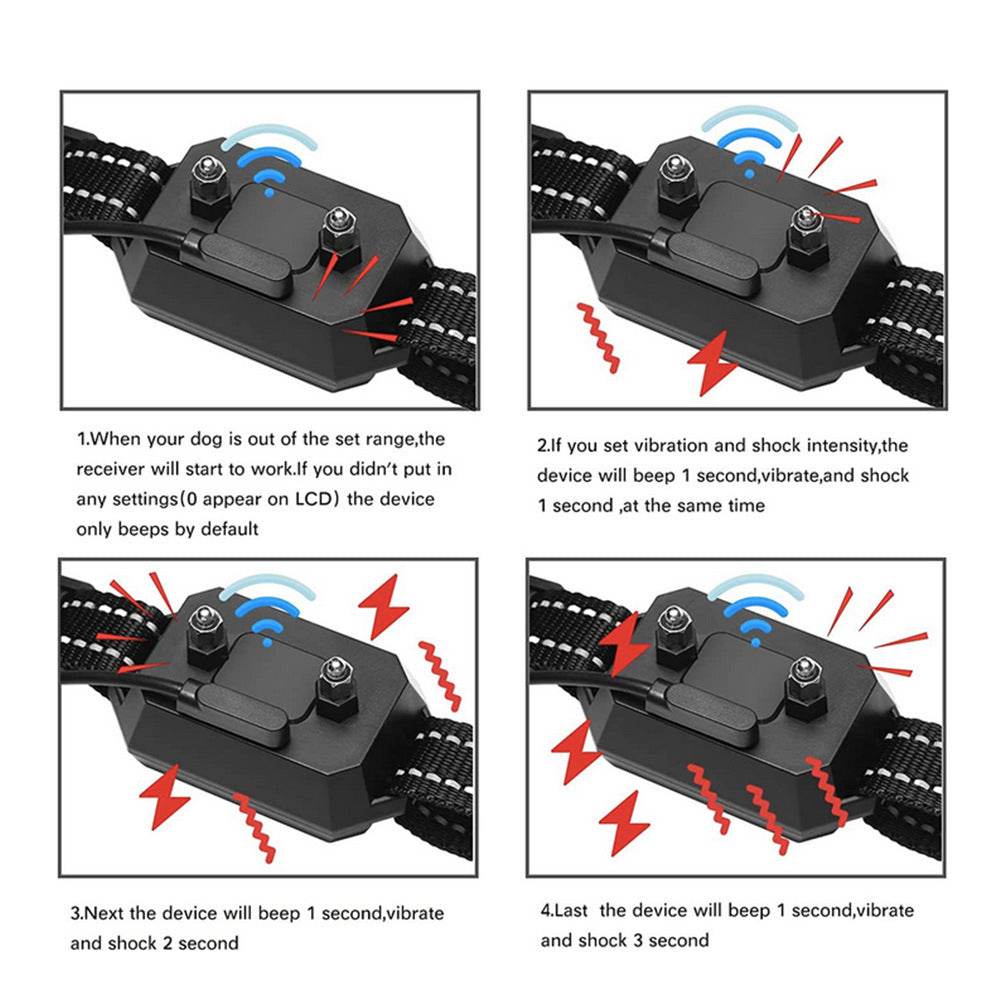 1.When your dog is out of the set range,the receiver will start to work.If you didn't put in any settings(0 appear on LCD) the device only beeps by default

2.If you set vibration and shock intensity,the device will beep 1 second,vibrate,and shock 1 second ,at the same time

3.Next the device will beep 1 second,vibrate and shock 2 second

4.Last the device will beep 1 second,vibrate and shock 3 second