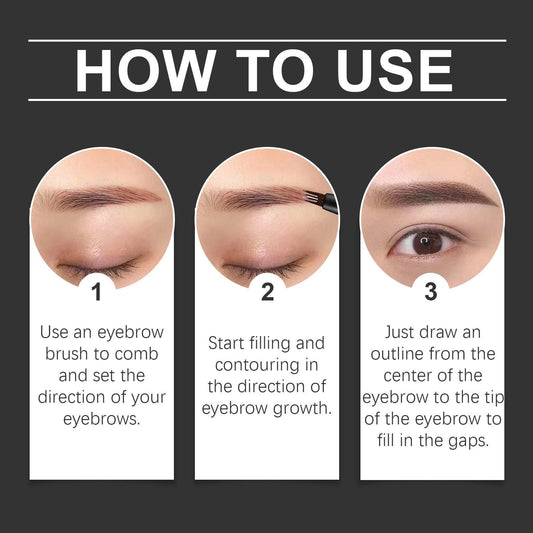 HOW TO USE

1

Use an eyebrow brush to comb and set the direction of your eyebrows.

2

Start filling and contouring in the direction of eyebrow growth.

3

Just draw an outline from the center of the eyebrow to the tip of the eyebrow to fill in the gaps.