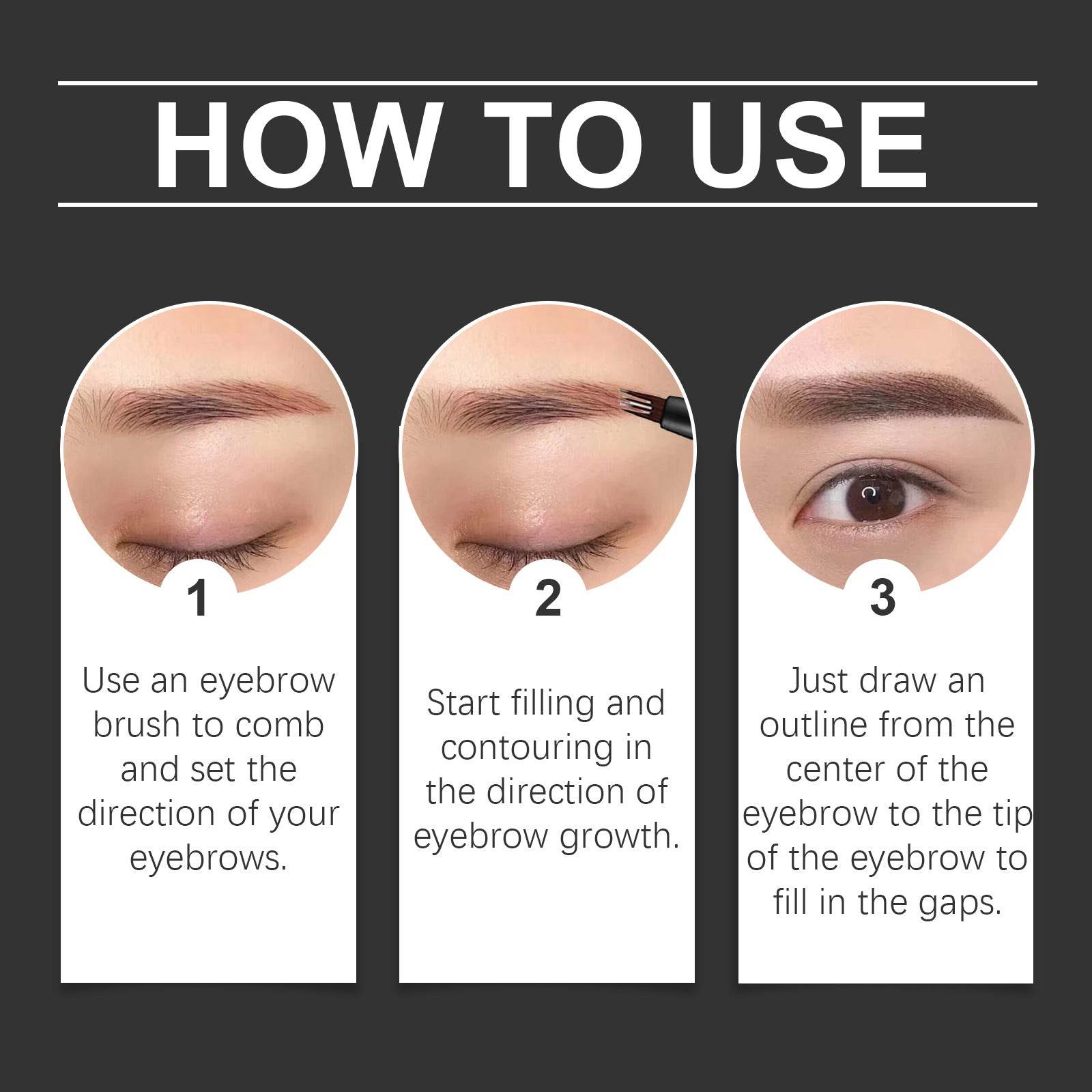 HOW TO USE

1

Use an eyebrow brush to comb and set the direction of your eyebrows.

2

Start filling and contouring in the direction of eyebrow growth.

3

Just draw an outline from the center of the eyebrow to the tip of the eyebrow to fill in the gaps.