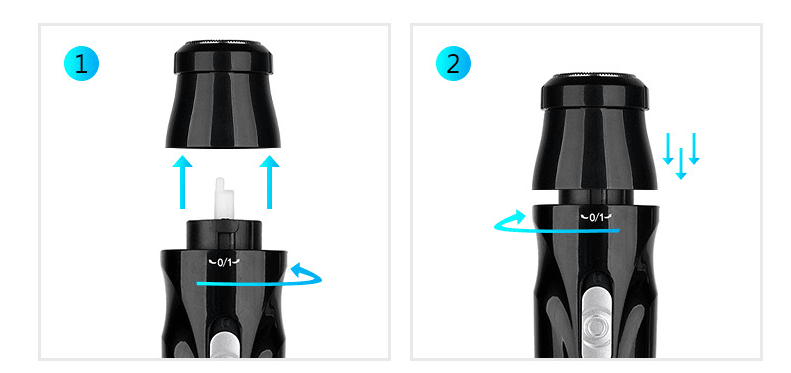 1

0/1

2

0/1