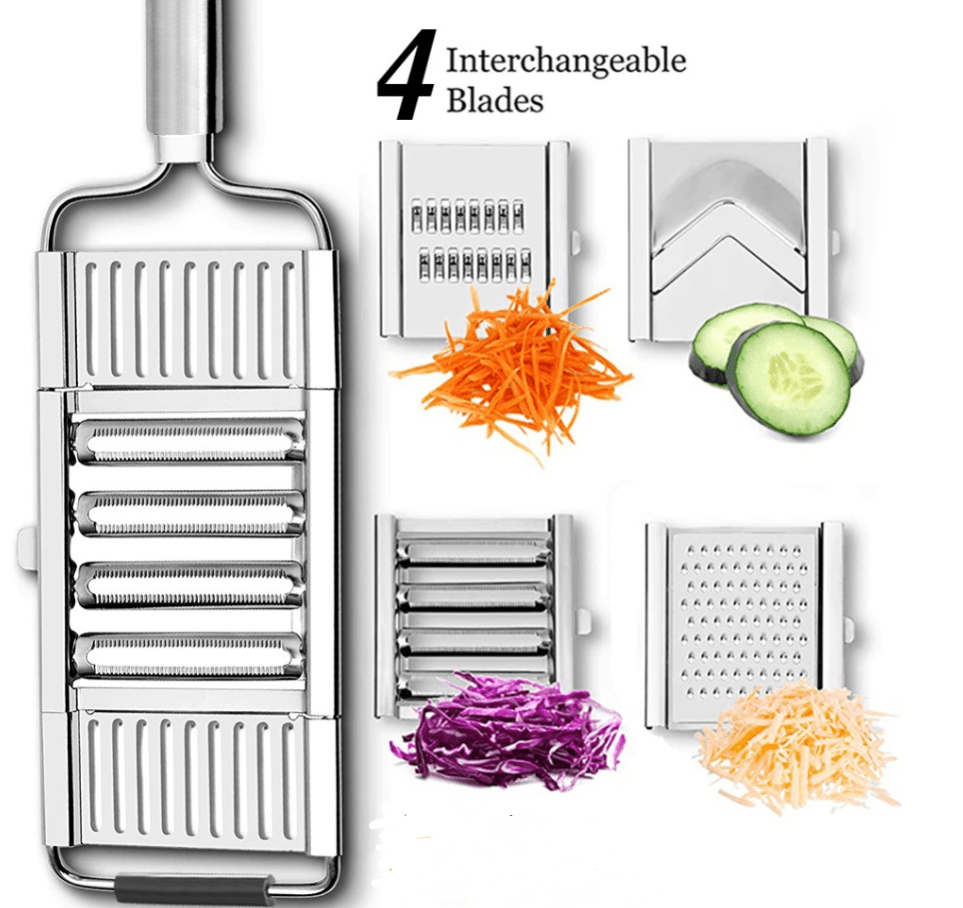 4 Interchangeable Blades