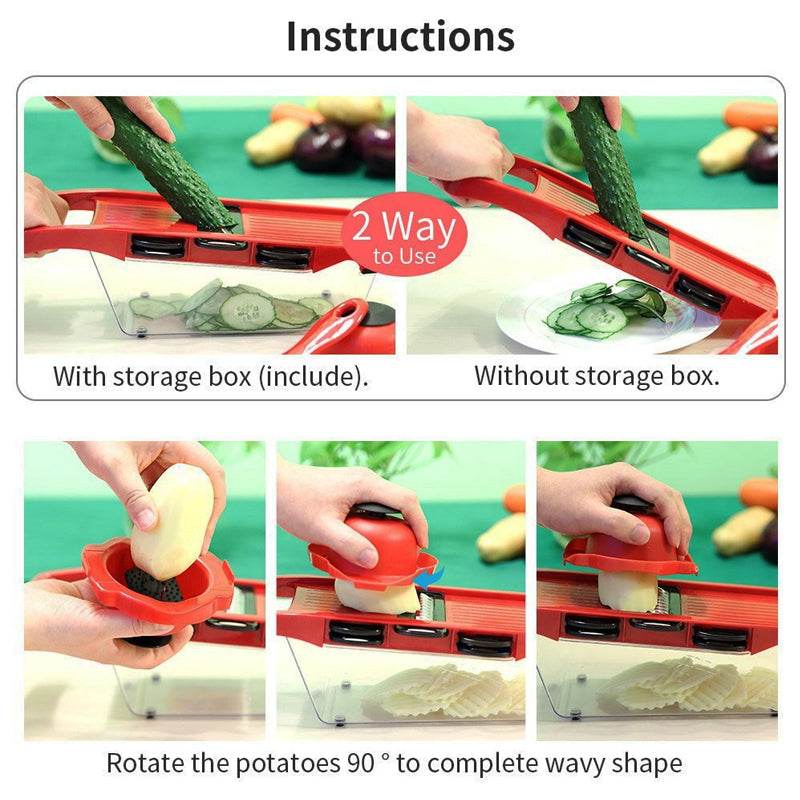 Instructions

2 Way
to Use

With storage box (include).

Without storage box.

Rotate the potatoes 90 ° to complete wavy shape