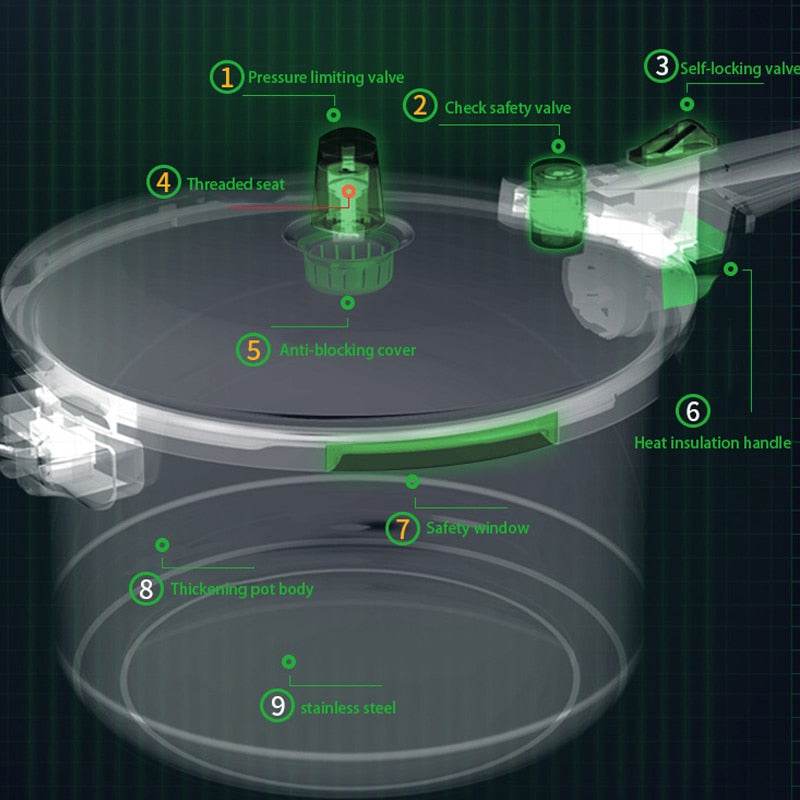 1 Pressure limiting valve

2 Check safety valve

3 Self-locking valve

4 Threaded seat

5 Anti-blocking cover

6 Heat insulation handle

7 Safety window

8 Thickening pot body

9 stainless steel