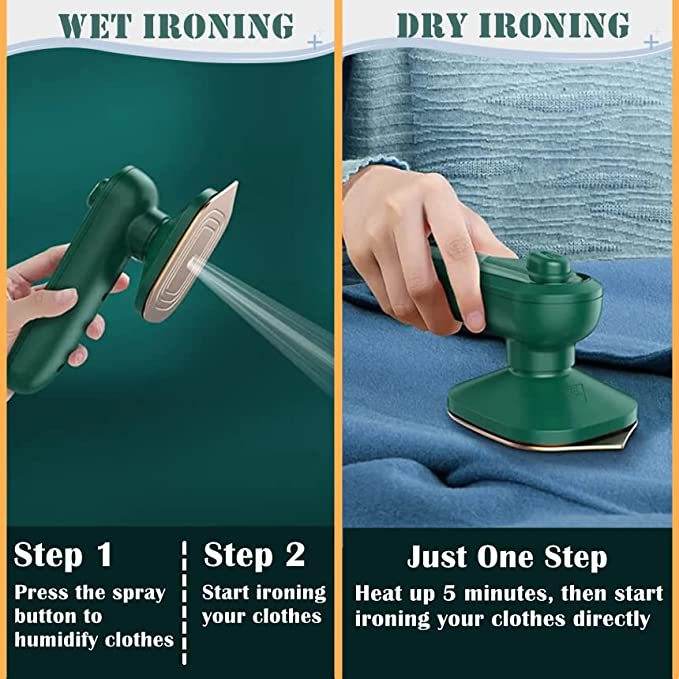 WET IRONING

Step 1
Press the spray button to humidify clothes

Step 2
Start ironing your clothes

DRY IRONING

Just One Step
Heat up 5 minutes, then start ironing your clothes directly