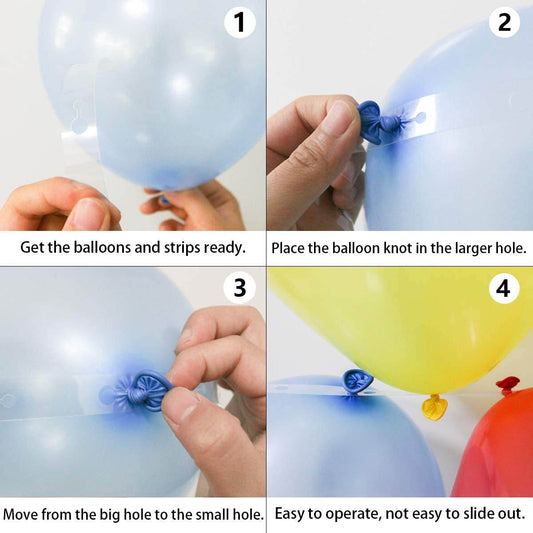 1

Get the balloons and strips ready.

2

Place the balloon knot in the larger hole.

3

Move from the big hole to the small hole.

4

Easy to operate, not easy to slide out.