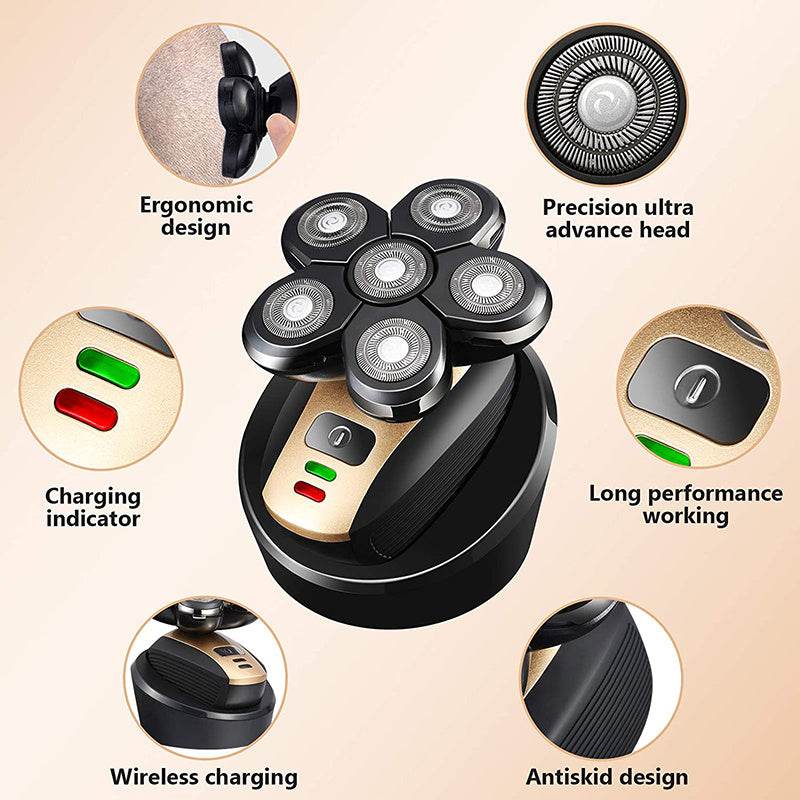 Ergonomic design

Precision ultra advance head

Charging indicator

Long performance working

Wireless charging

Antiskid design