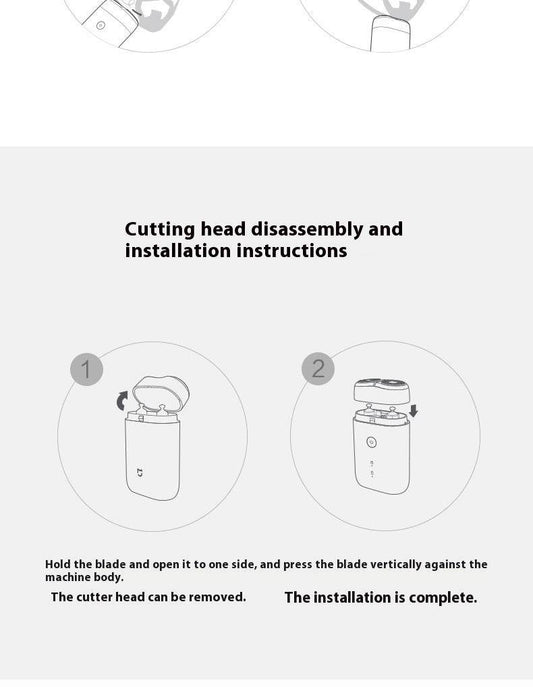 Cutting head disassembly and installation instructions

1

2

Hold the blade and open it to one side, and press the blade vertically against the machine body.

The cutter head can be removed.

The installation is complete.