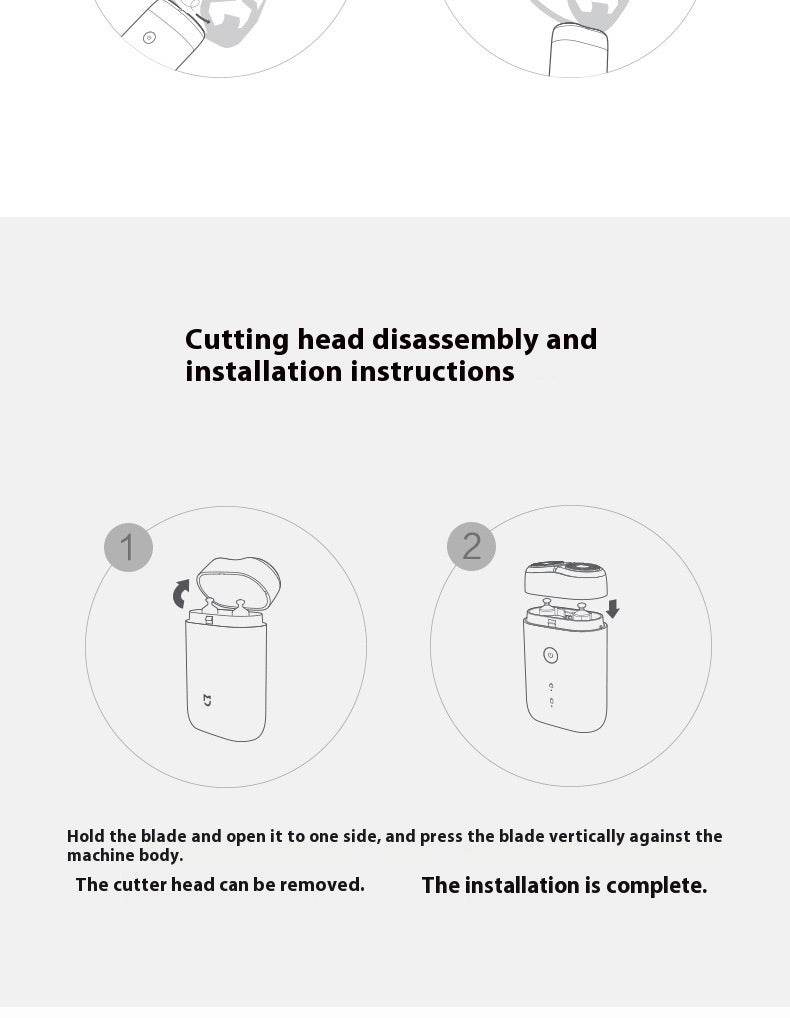 Cutting head disassembly and installation instructions

1

2

Hold the blade and open it to one side, and press the blade vertically against the machine body.

The cutter head can be removed.

The installation is complete.