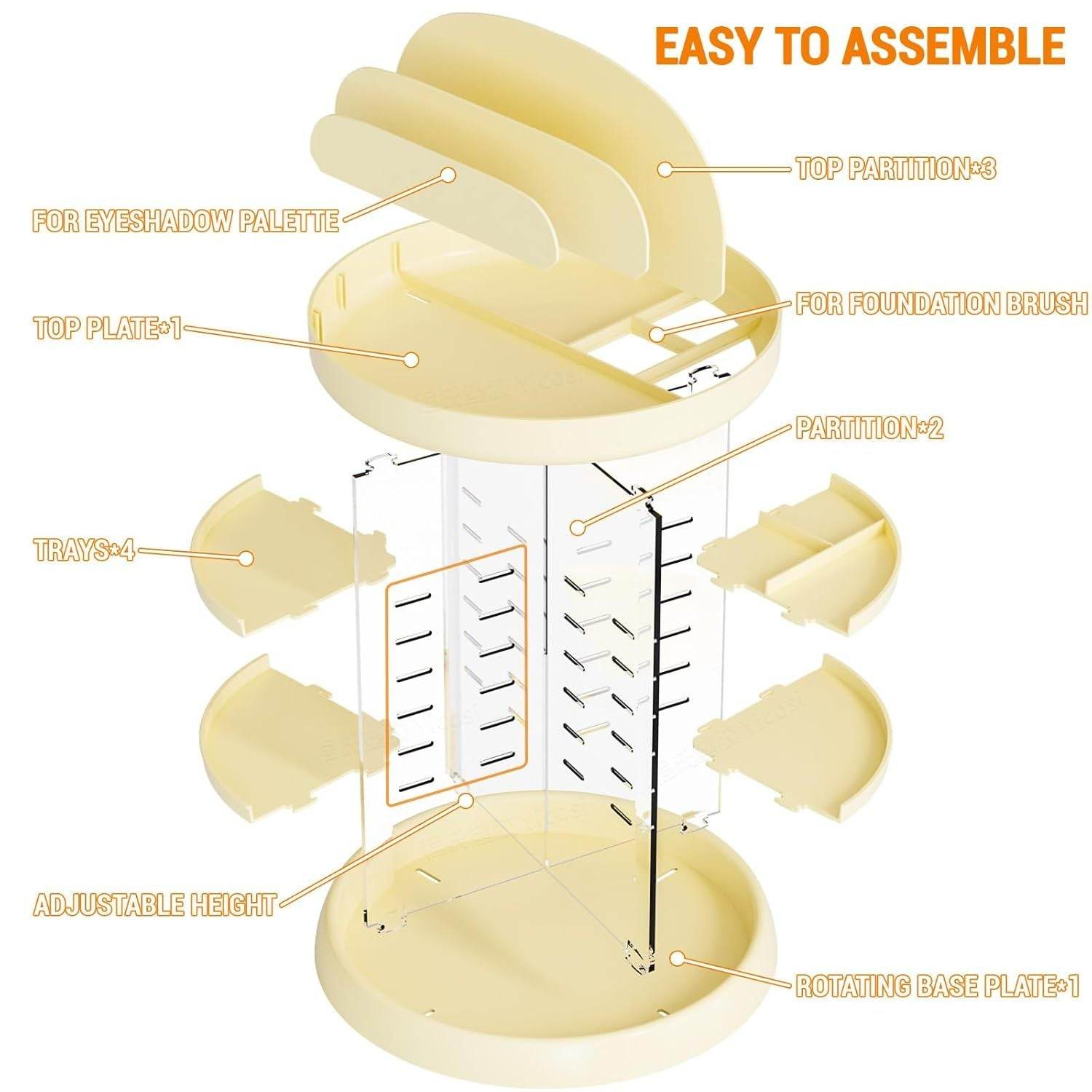 EASY TO ASSEMBLE

TOP PARTITION*3

FOR EYESHADOW PALETTE

FOR FOUNDATION BRUSH

TOP PLATE*1

PARTITION*2

TRAYS*4

ADJUSTABLE HEIGHT

ROTATING BASE PLATE*1