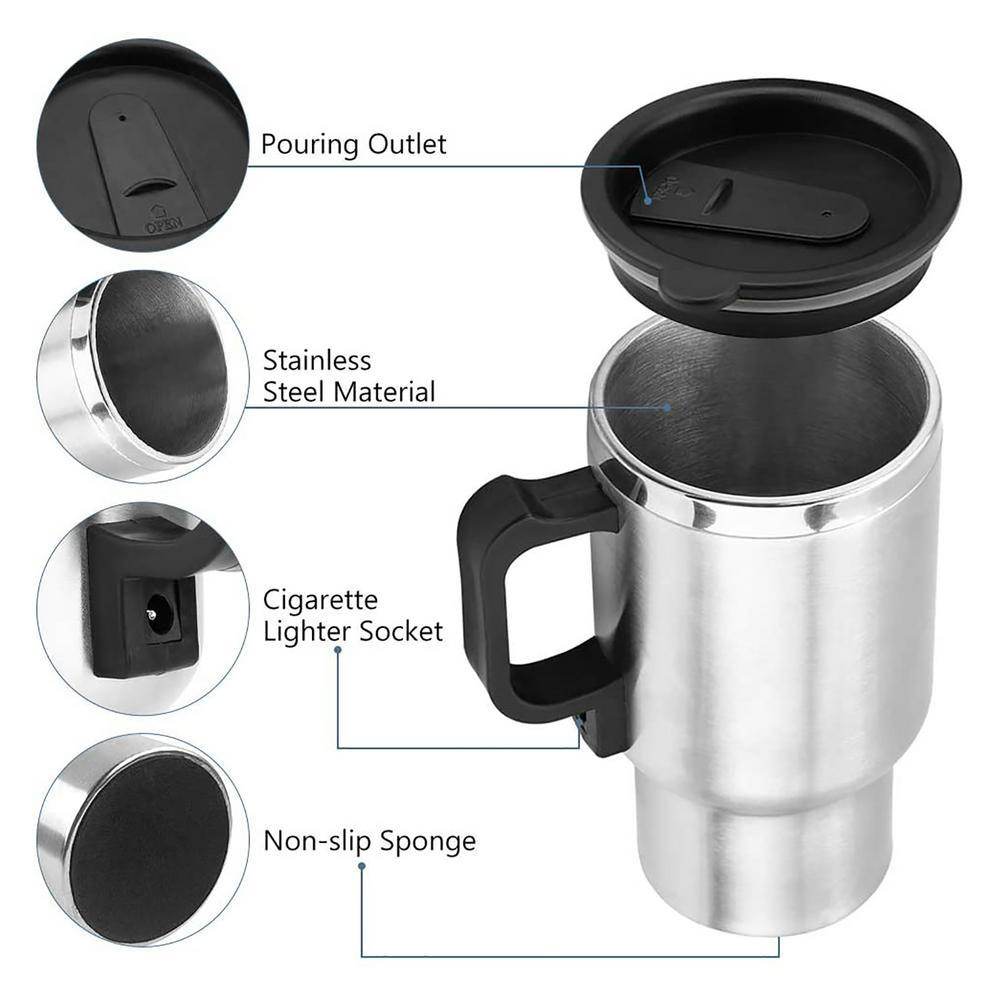 OPEN

Pouring Outlet

Stainless Steel Material

Cigarette Lighter Socket

Non-slip Sponge