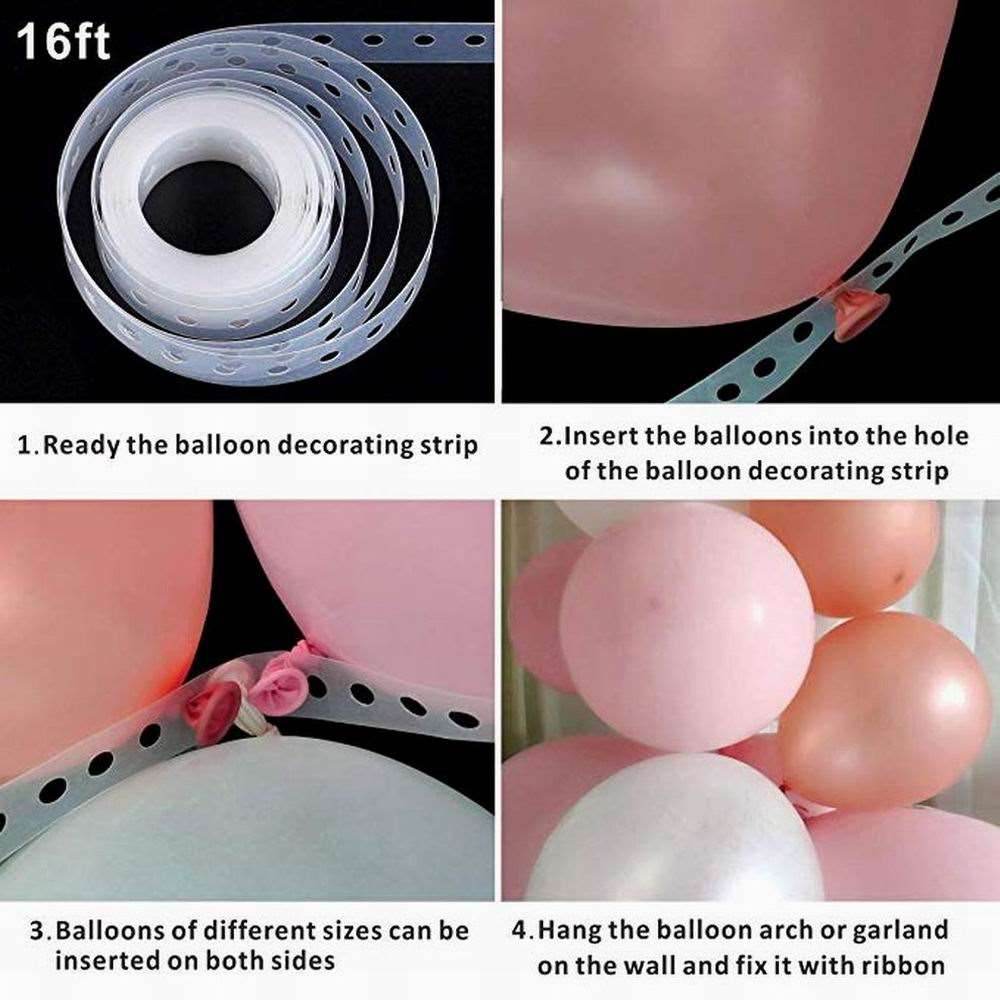 16ft

1.Ready the balloon decorating strip

2.Insert the balloons into the hole of the balloon decorating strip

3.Balloons of different sizes can be inserted on both sides

4.Hang the balloon arch or garland on the wall and fix it with ribbon