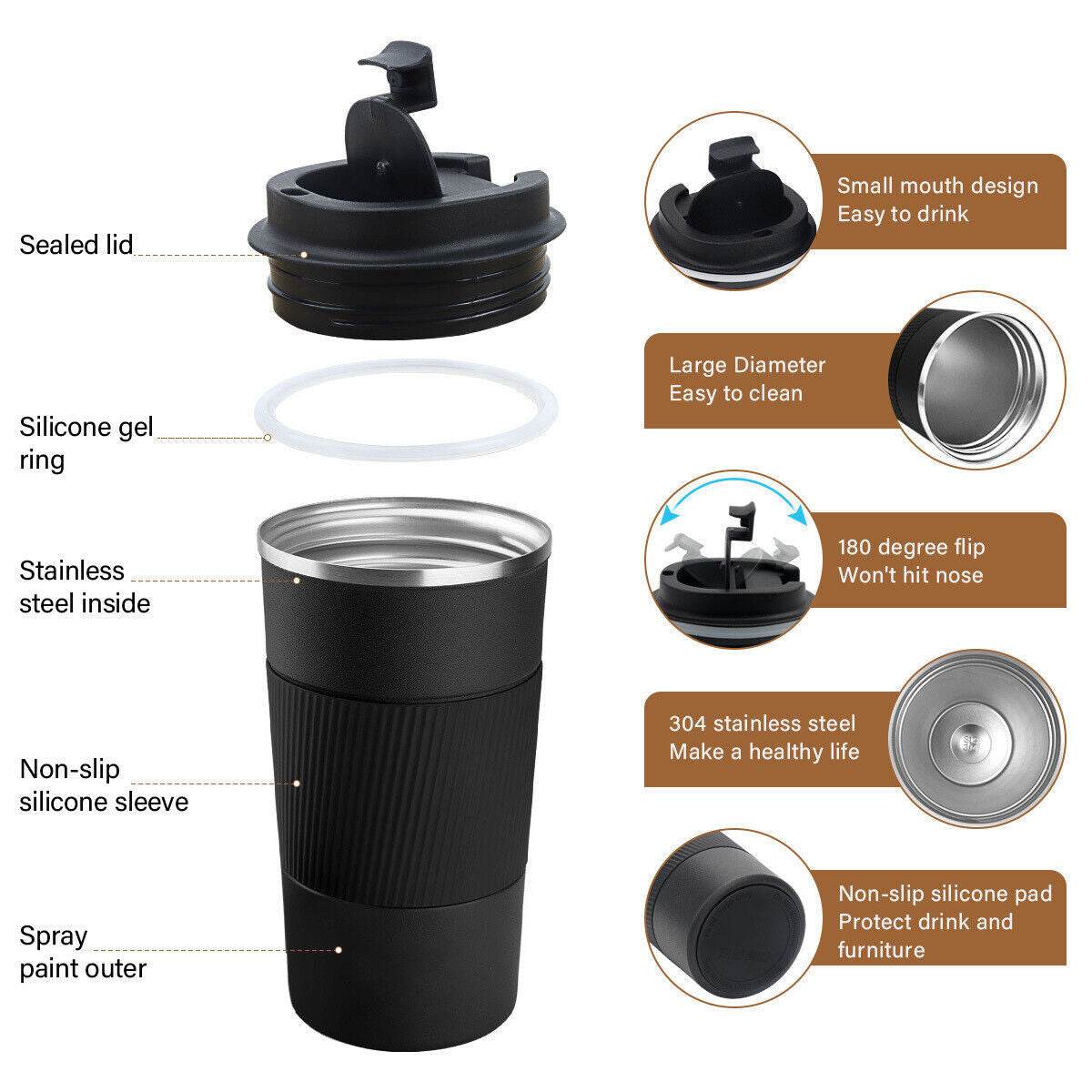 Sealed lid

Silicone gel ring

Stainless steel inside

Non-slip silicone sleeve

Spray paint outer

Small mouth design
Easy to drink

Large Diameter
Easy to clean

180 degree flip
Won't hit nose

304 stainless steel
Make a healthy life

Non-slip silicone pad
Protect drink and furniture