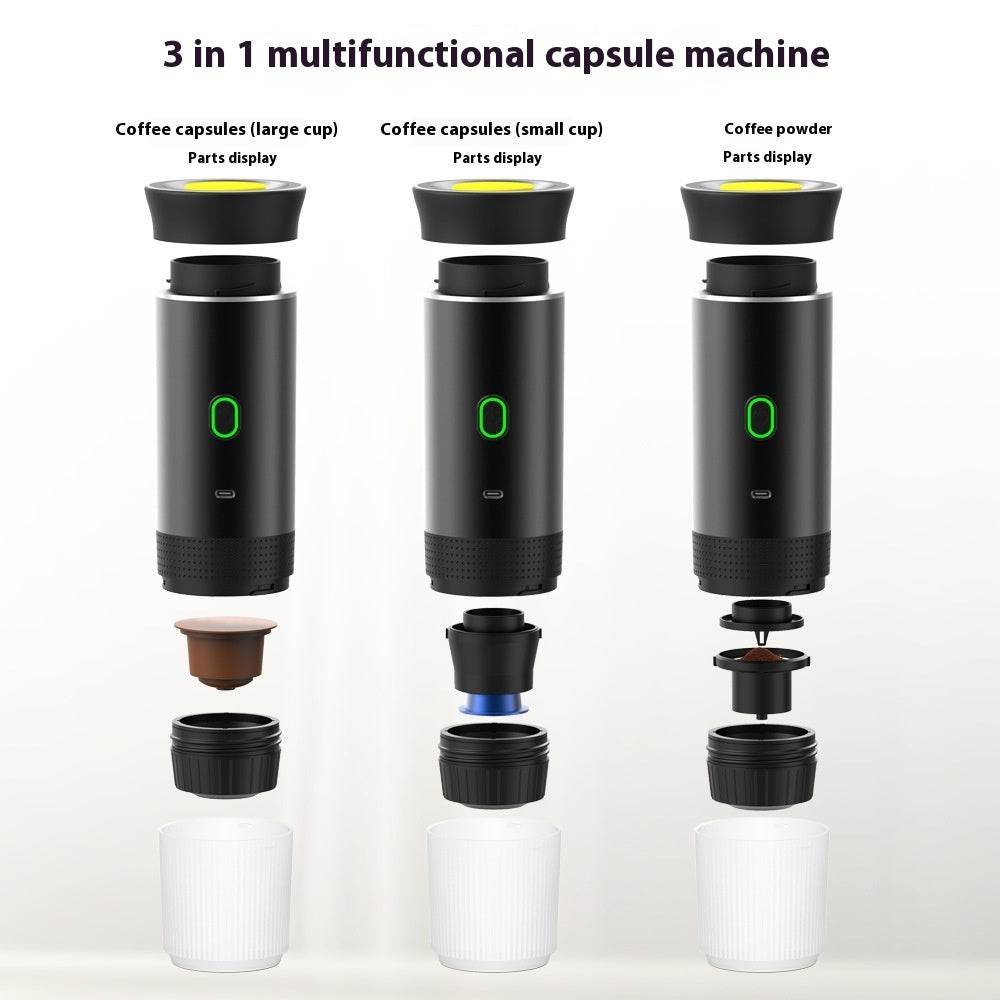 3 in 1 multifunctional capsule machine

Coffee capsules (large cup)
Parts display

Coffee capsules (small cup)
Parts display

Coffee powder
Parts display