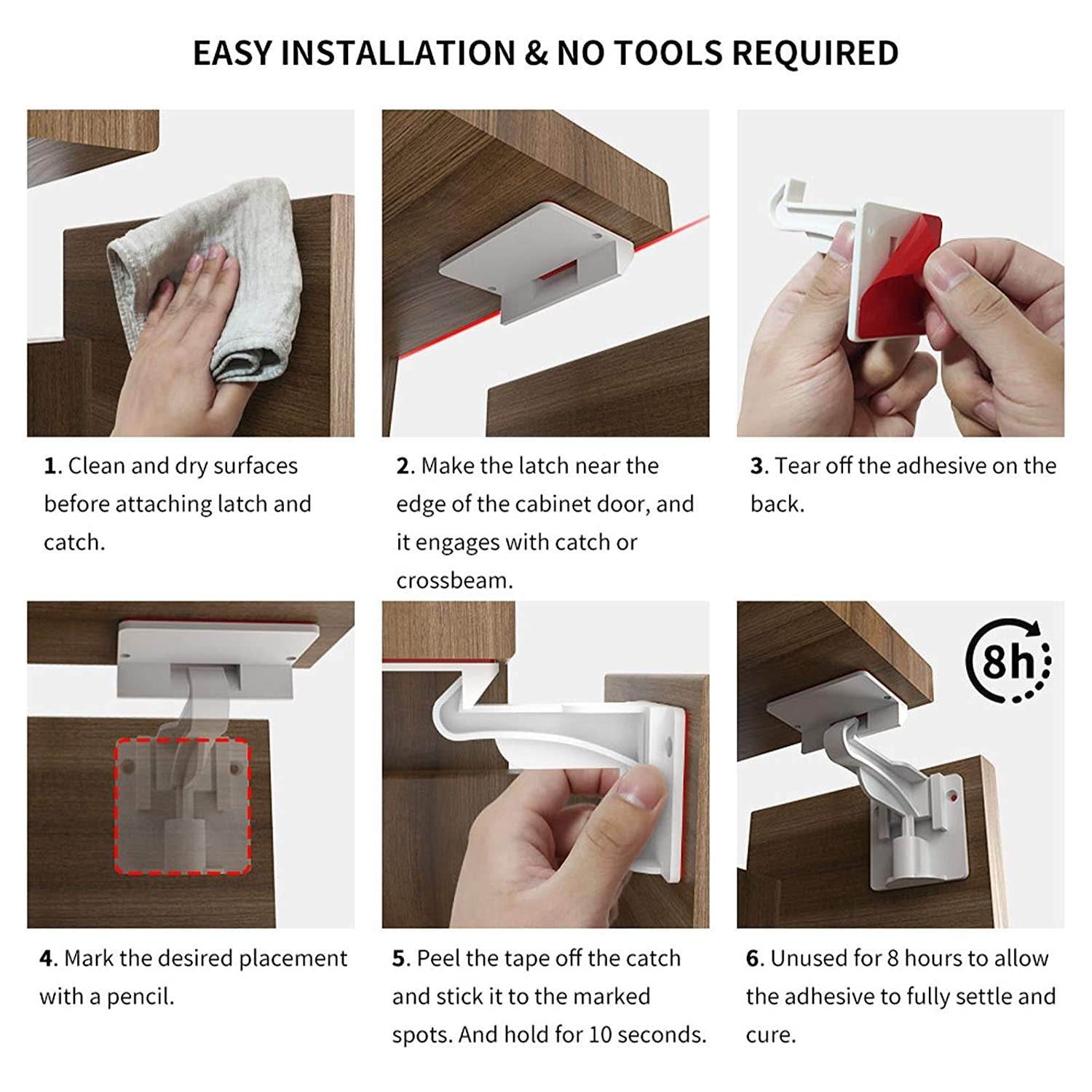 EASY INSTALLATION & NO TOOLS REQUIRED

1. Clean and dry surfaces before attaching latch and catch.

2. Make the latch near the edge of the cabinet door, and it engages with catch or crossbeam.

3. Tear off the adhesive on the back.

8h

4. Mark the desired placement with a pencil.

5. Peel the tape off the catch and stick it to the marked spots. And hold for 10 seconds.

6. Unused for 8 hours to allow the adhesive to fully settle and cure.