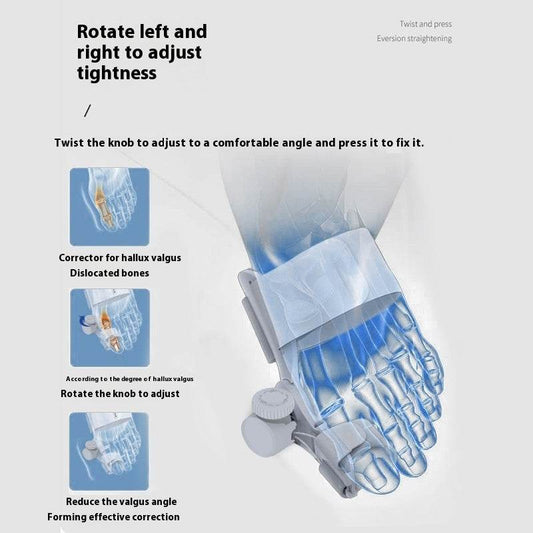 Rotate left and right to adjust tightness

Twist and press
Eversion straightening

/

Twist the knob to adjust to a comfortable angle and press it to fix it.

Corrector for hallux valgus
Dislocated bones

According to the degree of hallux valgus
Rotate the knob to adjust

Reduce the valgus angle
Forming effective correction