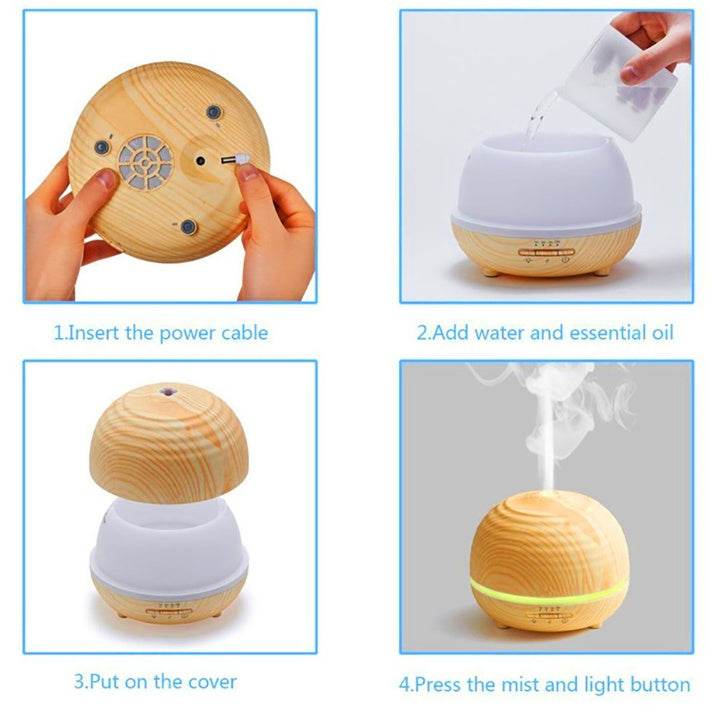 1.Insert the power cable

2.Add water and essential oil

3.Put on the cover

4.Press the mist and light button