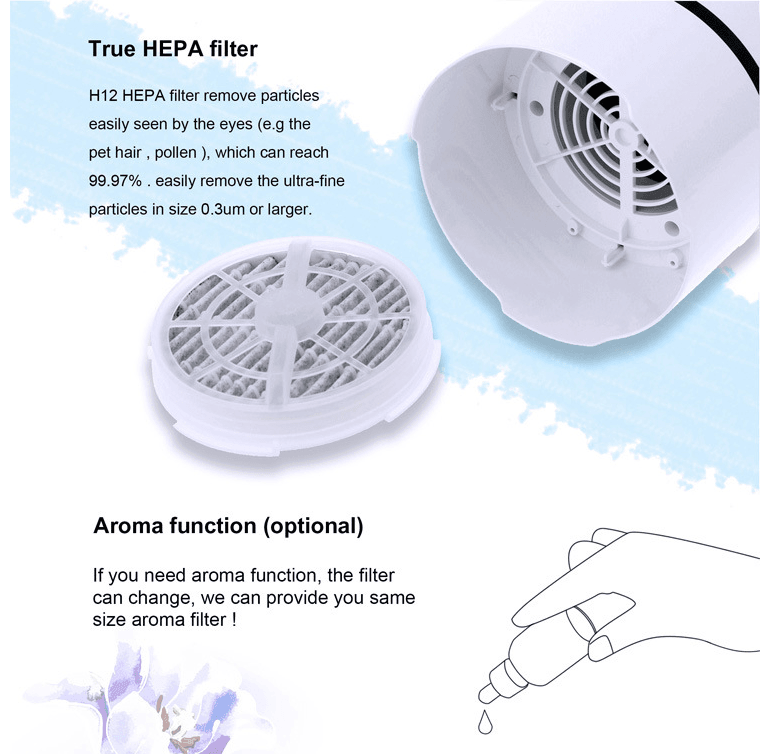 True HEPA filter

H12 HEPA filter remove particles easily seen by the eyes (e.g the pet hair , pollen ), which can reach 99.97% . easily remove the ultra-fine particles in size 0.3um or larger.

Aroma function (optional)

If you need aroma function, the filter can change, we can provide you same size aroma filter !