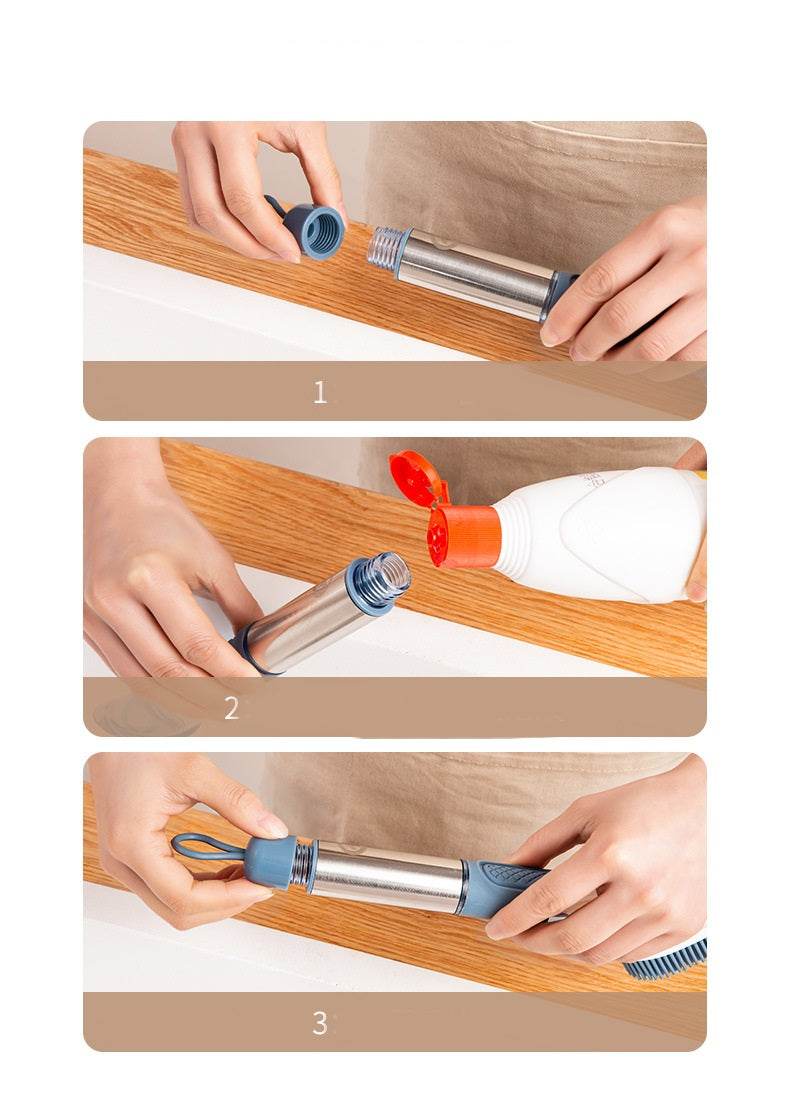 1

2

3