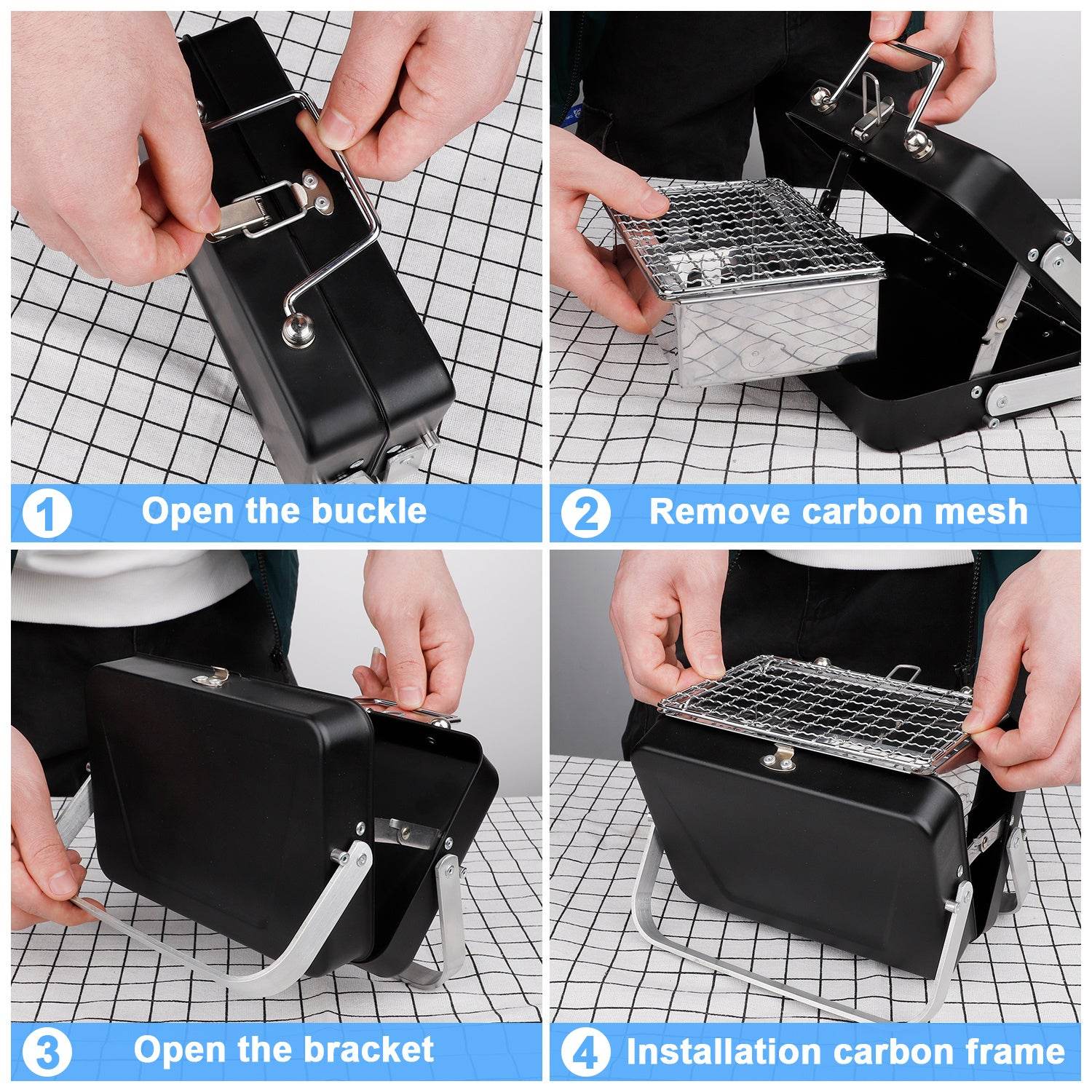 1 Open the buckle

2 Remove carbon mesh

3 Open the bracket

4 Installation carbon frame