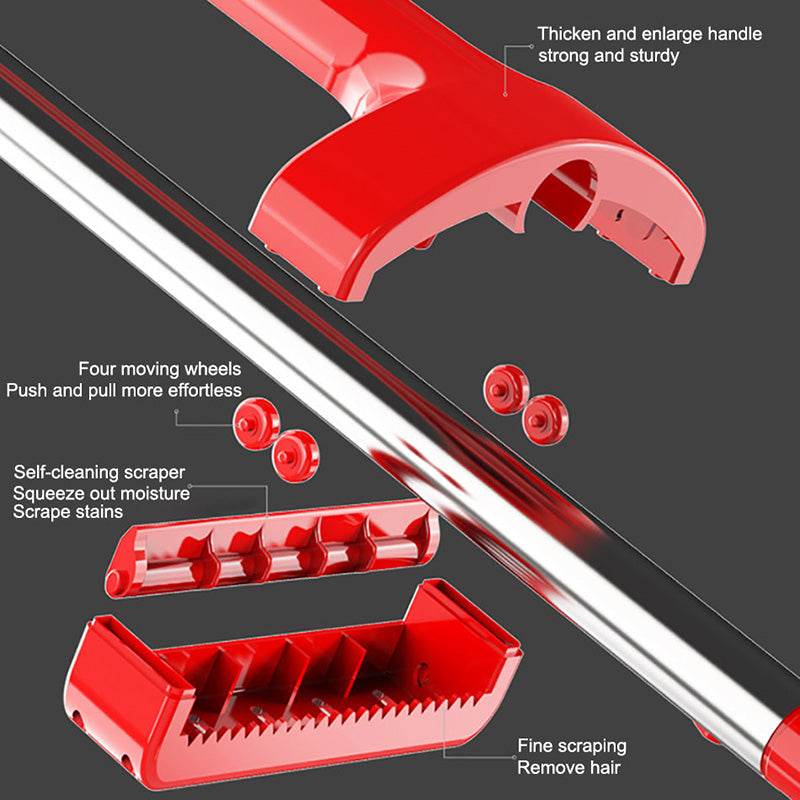 Thicken and enlarge handle
strong and sturdy

Four moving wheels
Push and pull more effortless

Self-cleaning scraper
Squeeze out moisture
Scrape stains

Fine scraping
Remove hair