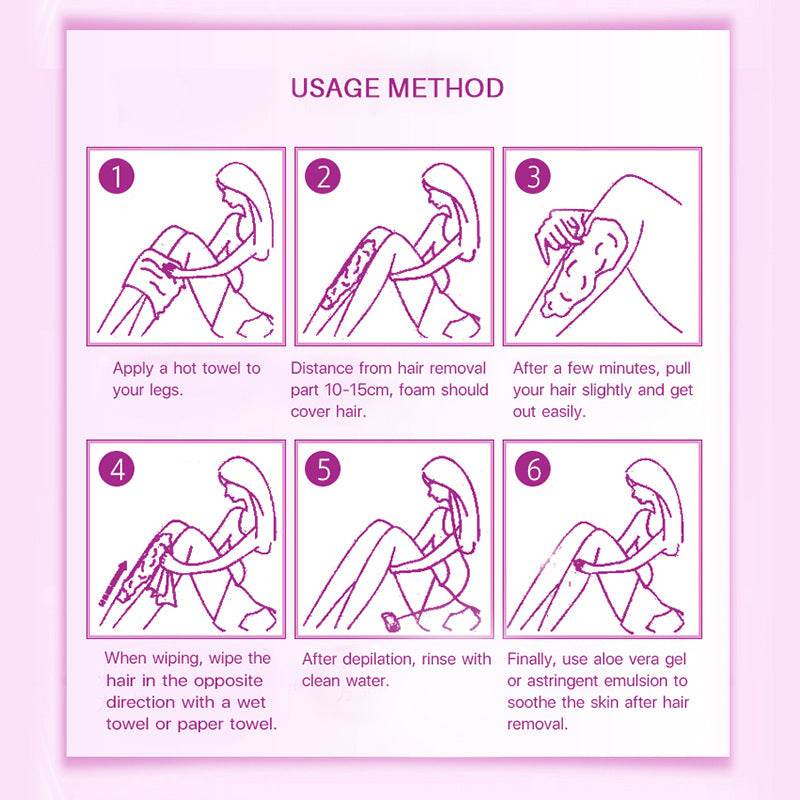 USAGE METHOD

1

Apply a hot towel to your legs.

2

Distance from hair removal part 10-15cm, foam should cover hair.

3

After a few minutes, pull your hair slightly and get out easily.

4

When wiping, wipe the hair in the opposite direction with a wet towel or paper towel.

5

After depilation, rinse with clean water.

6

Finally, use aloe vera gel or astringent emulsion to soothe the skin after hair removal.