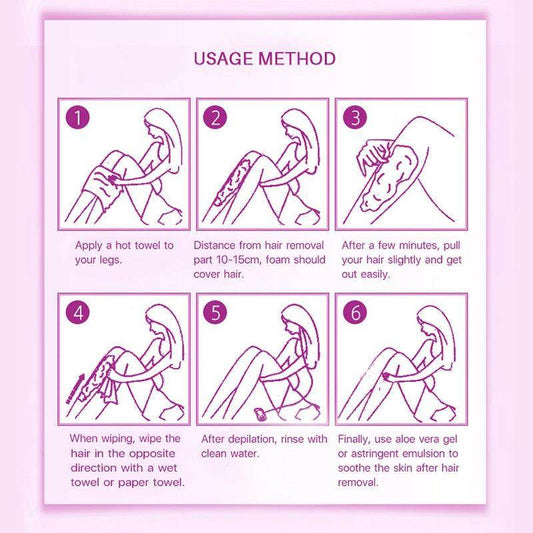 USAGE METHOD

1

Apply a hot towel to your legs.

2

Distance from hair removal part 10-15cm, foam should cover hair.

3

After a few minutes, pull your hair slightly and get out easily.

4

When wiping, wipe the hair in the opposite direction with a wet towel or paper towel.

5

After depilation, rinse with clean water.

6

Finally, use aloe vera gel or astringent emulsion to soothe the skin after hair removal.