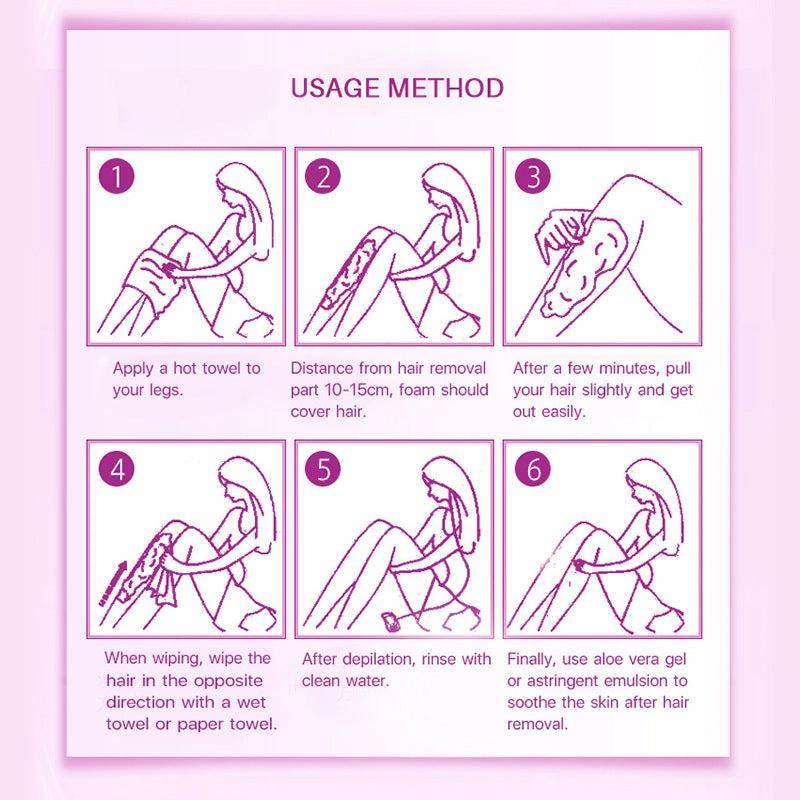 USAGE METHOD

1

Apply a hot towel to your legs.

2

Distance from hair removal part 10-15cm, foam should cover hair.

3

After a few minutes, pull your hair slightly and get out easily.

4

When wiping, wipe the hair in the opposite direction with a wet towel or paper towel.

5

After depilation, rinse with clean water.

6

Finally, use aloe vera gel or astringent emulsion to soothe the skin after hair removal.