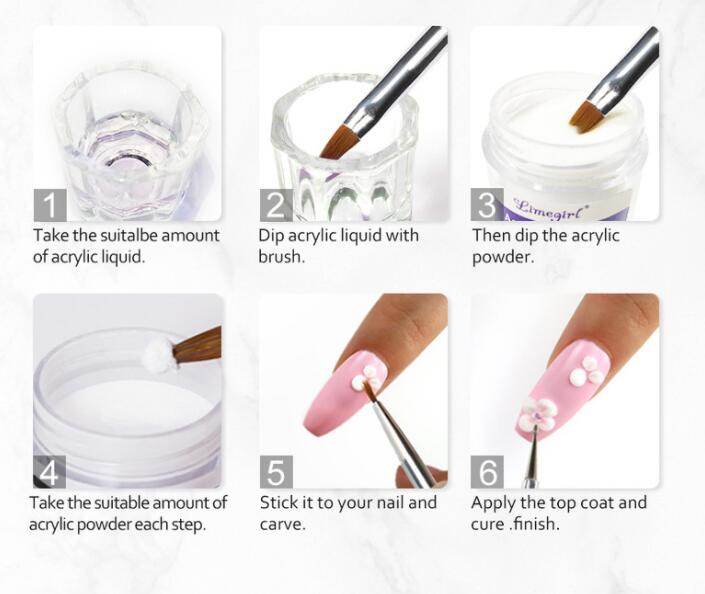 1
Take the suitalbe amount of acrylic liquid.

2
Dip acrylic liquid with brush.

3
Limegirl
Then dip the acrylic powder.

4
Take the suitable amount of acrylic powder each step.

5
Stick it to your nail and carve.

6
Apply the top coat and cure .finish.