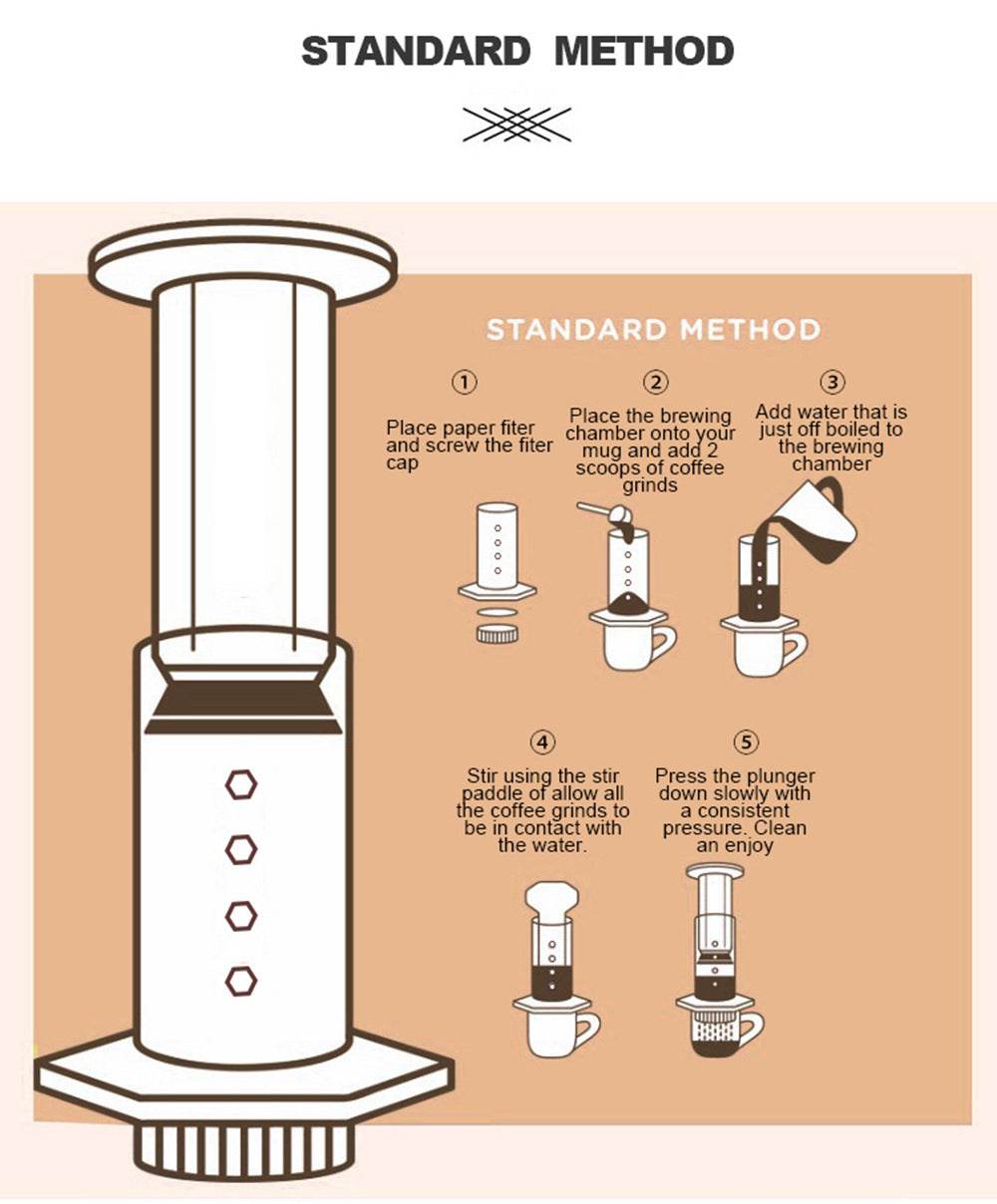 STANDARD METHOD

STANDARD METHOD

①
Place paper fiter and screw the fiter cap

②
Place the brewing chamber onto your mug and add 2 scoops of coffee grinds

③
Add water that is just off boiled to the brewing chamber

④
Stir using the stir paddle of allow all the coffee grinds to be in contact with the water.

⑤
Press the plunger down slowly with a consistent pressure. Clean an enjoy