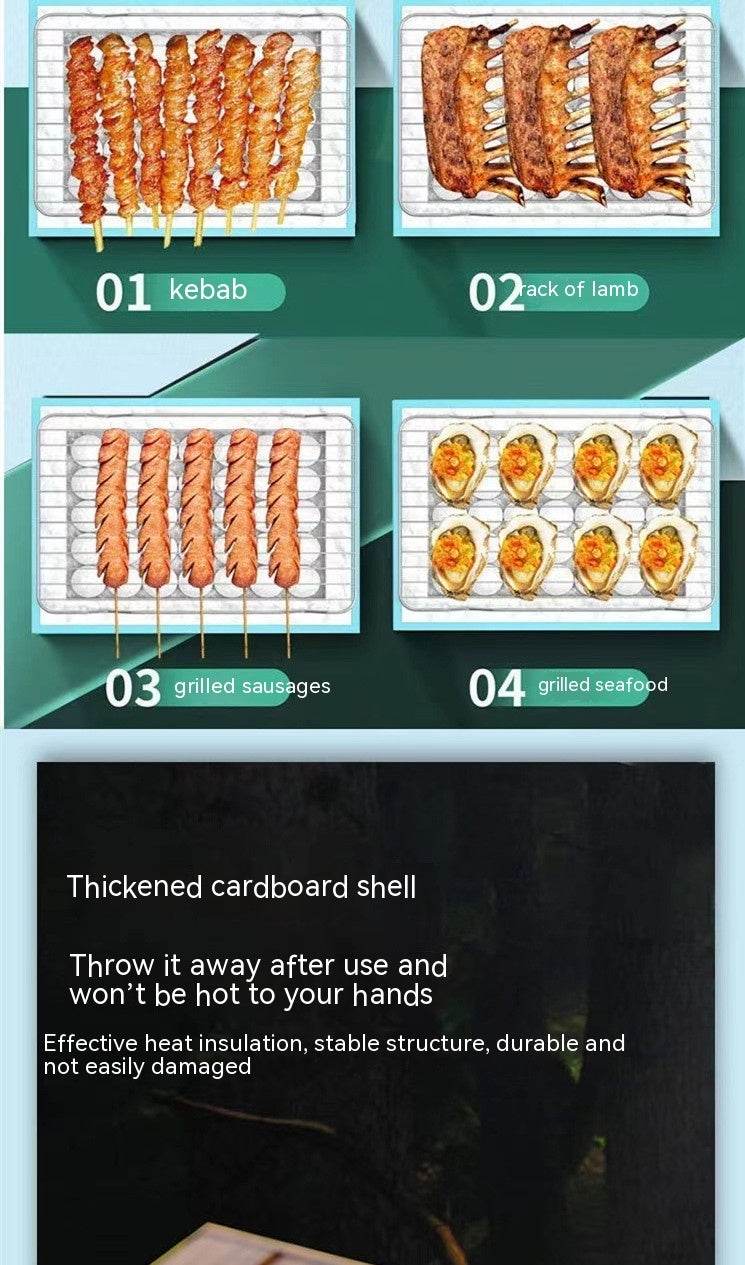 01 kebab

02 rack of lamb

03 grilled sausages

04 grilled seafood

Thickened cardboard shell

Throw it away after use and won't be hot to your hands

Effective heat insulation, stable structure, durable and not easily damaged