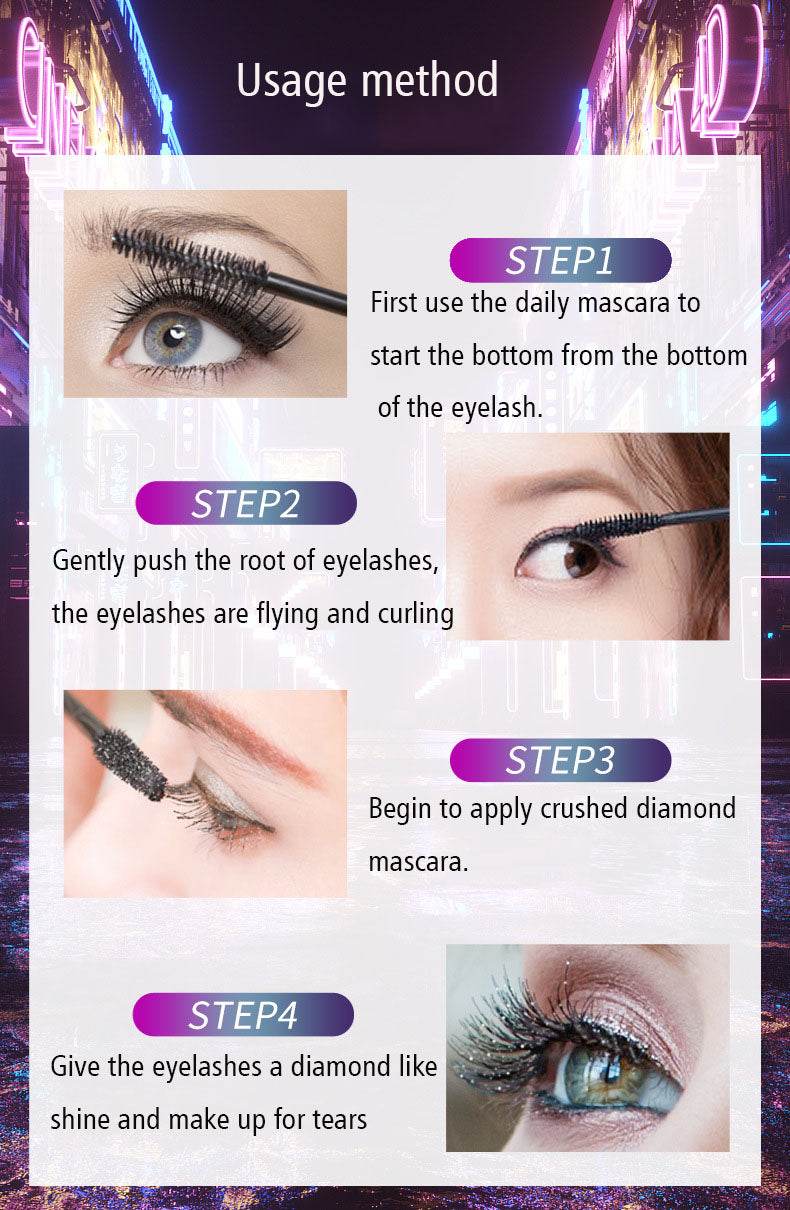 Usage method

STEP1
First use the daily mascara to start the bottom from the bottom of the eyelash.

STEP2
Gently push the root of eyelashes, the eyelashes are flying and curling

STEP3
Begin to apply crushed diamond mascara.

STEP4
Give the eyelashes a diamond like shine and make up for tears