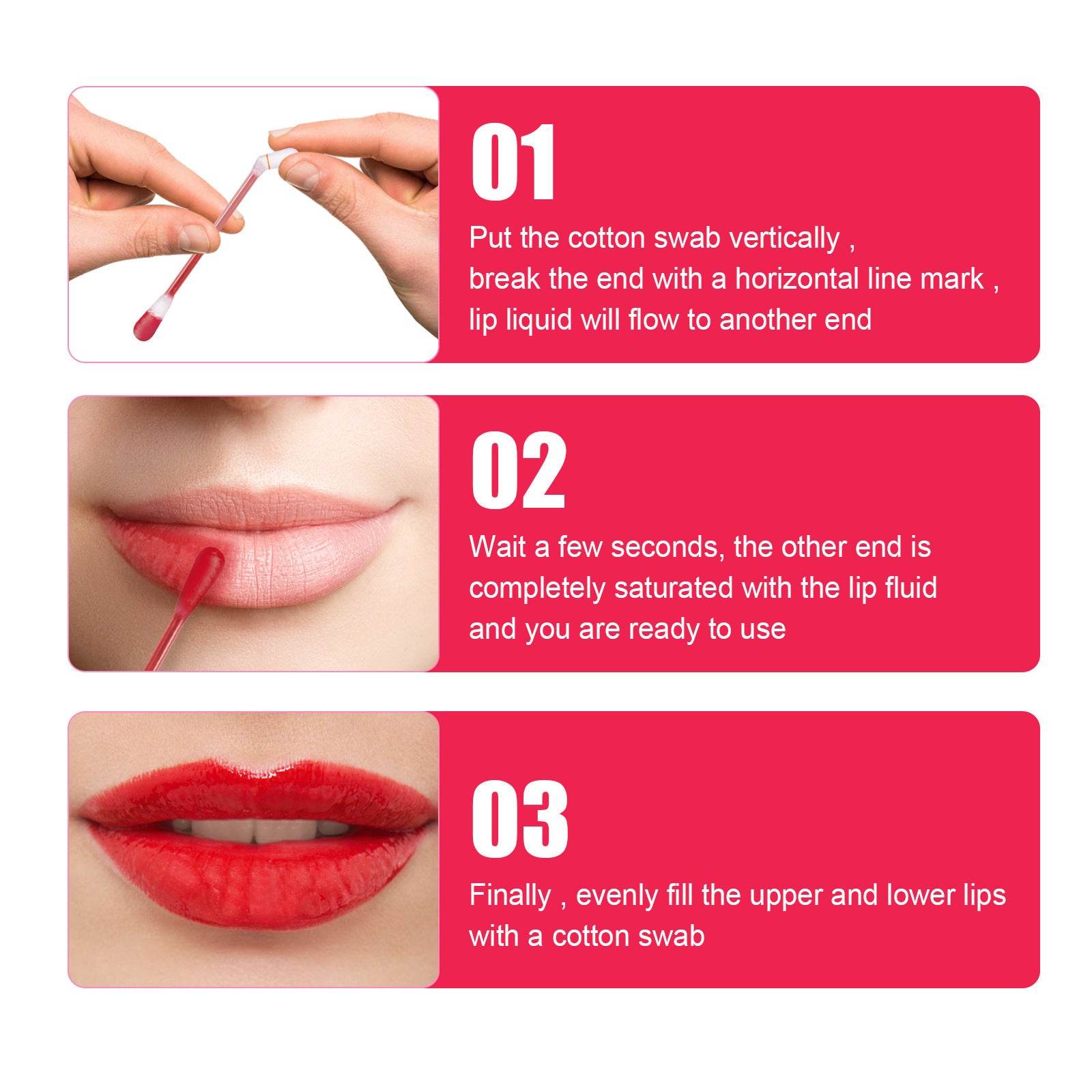 01

Put the cotton swab vertically , break the end with a horizontal line mark , lip liquid will flow to another end

02

Wait a few seconds, the other end is completely saturated with the lip fluid and you are ready to use

03

Finally , evenly fill the upper and lower lips with a cotton swab