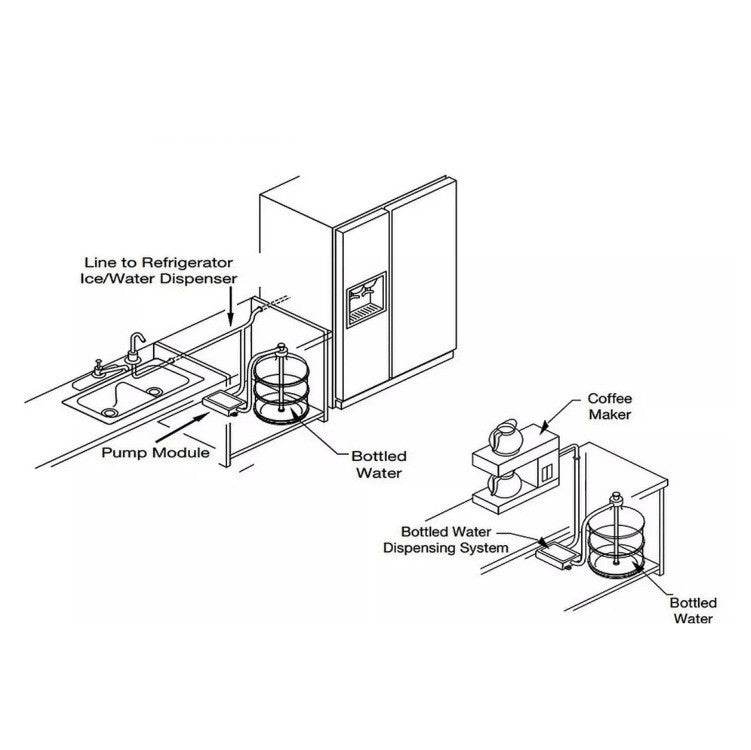 Line to Refrigerator Ice/Water Dispenser

Pump Module

Bottled Water

Coffee Maker

Bottled Water Dispensing System

Bottled Water