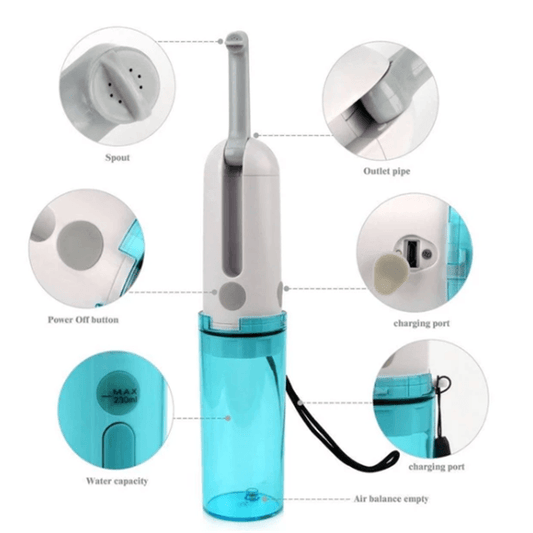 Spout

Outlet pipe

Power Off button

charging port

MAX
230ml

Water capacity

charging port

Air balance empty