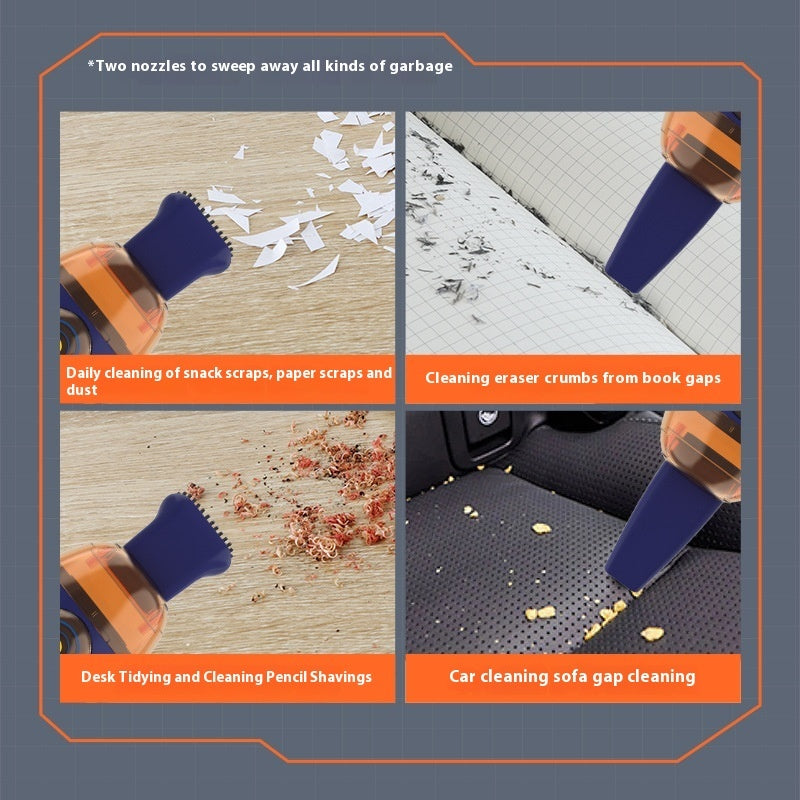 *Two nozzles to sweep away all kinds of garbage

Daily cleaning of snack scraps, paper scraps and dust

Cleaning eraser crumbs from book gaps

Desk Tidying and Cleaning Pencil Shavings

Car cleaning sofa gap cleaning