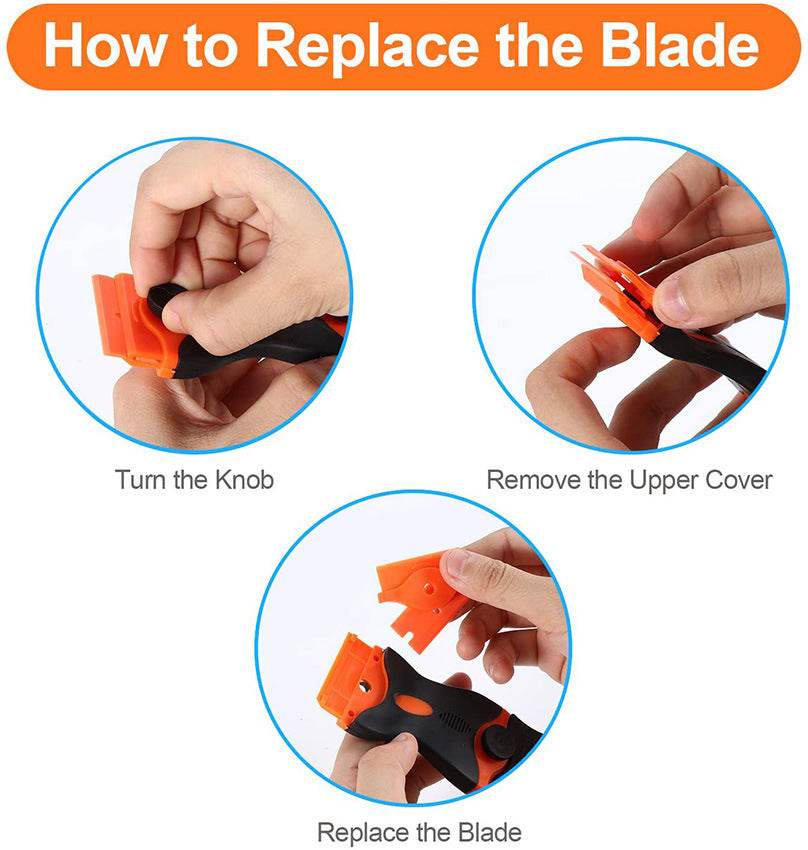 How to Replace the Blade

Turn the Knob

Remove the Upper Cover

Replace the Blade