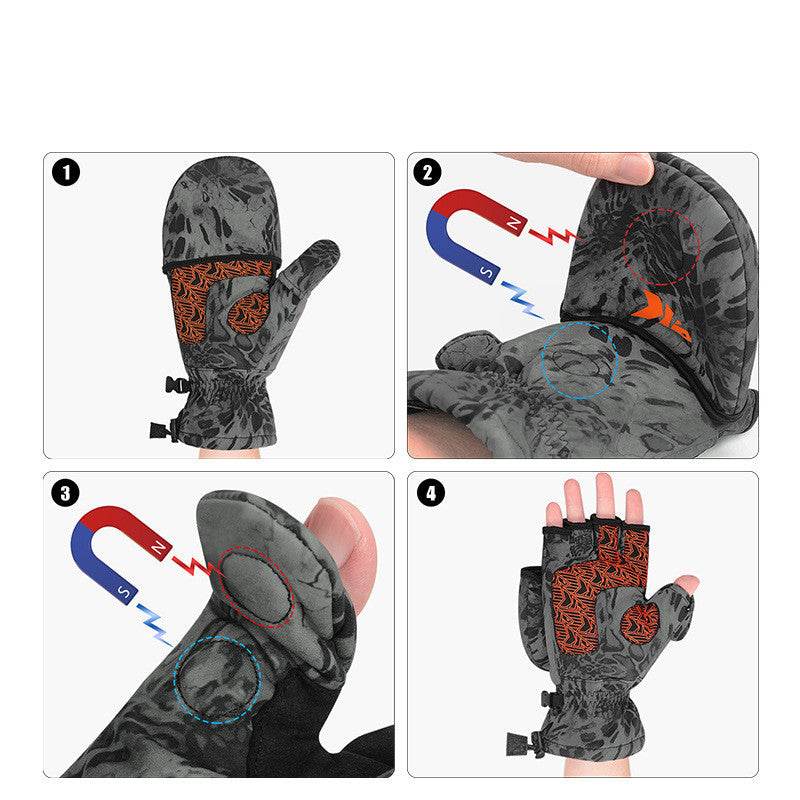 1

2

N

S

3

N

S

4