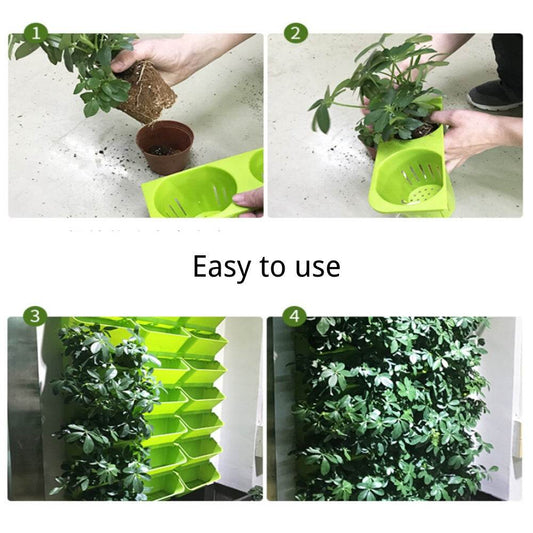 1

2

Easy to use

3

4