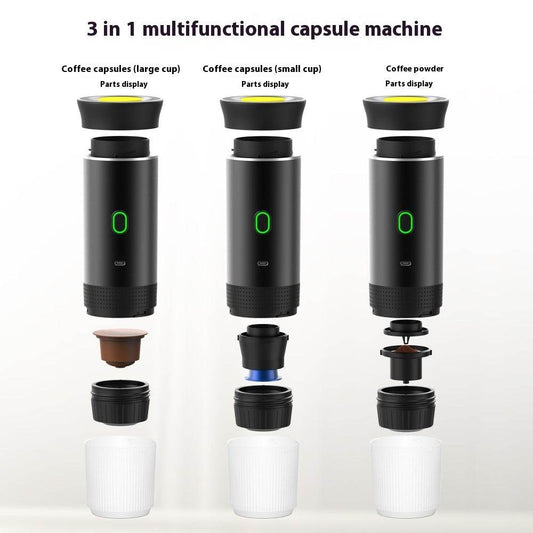 3 in 1 multifunctional capsule machine

Coffee capsules (large cup)
Parts display

Coffee capsules (small cup)
Parts display

Coffee powder
Parts display